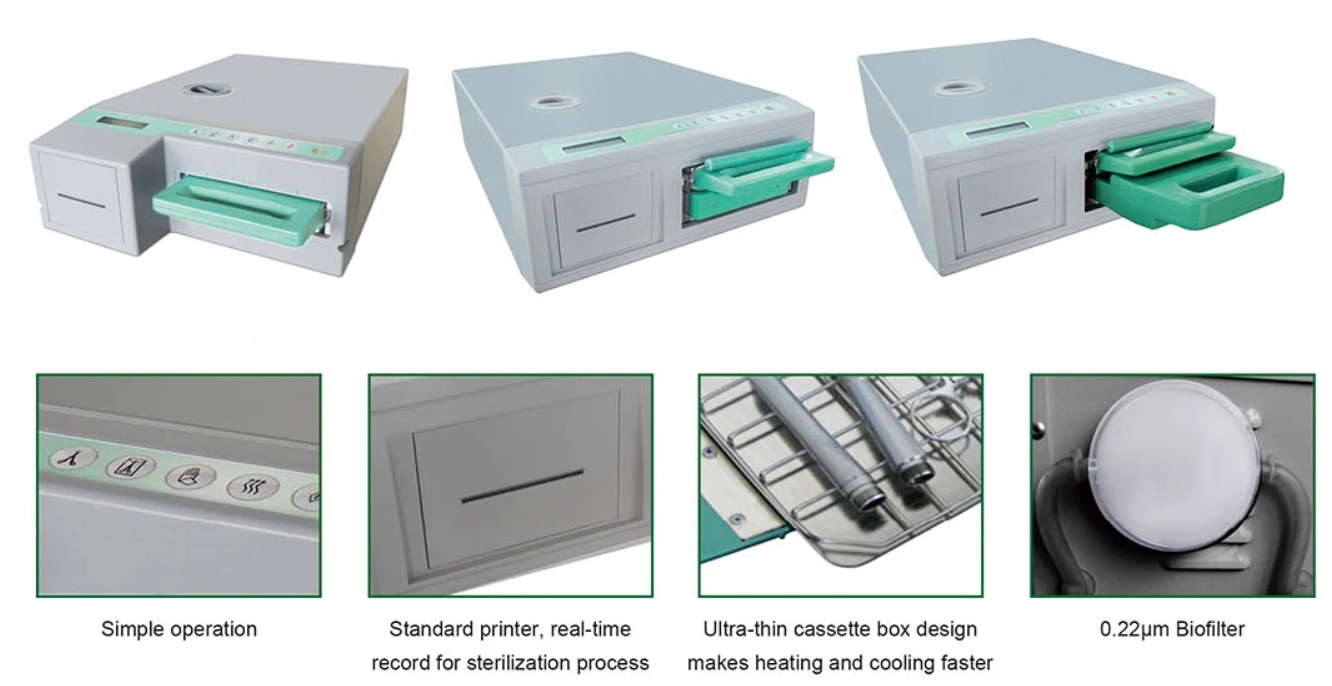 Simple operation

Standard printer, real-time record for sterilization process

Ultra-thin cassette box design makes heating and cooling faster

0.22μm Biofilter